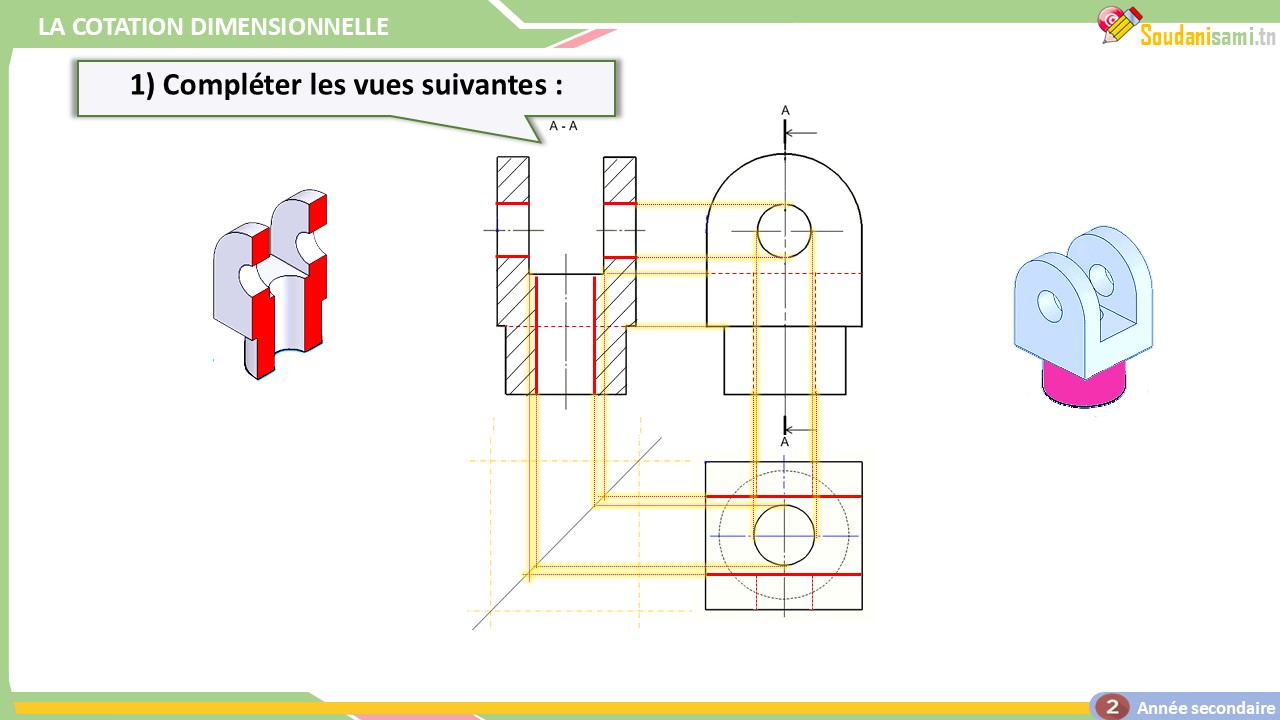 LA COTATION DIMENSIONNELLE

Soudanisami.tn

1) Compléter les vues suivantes :

A - A

A

A

2 Année secondaire