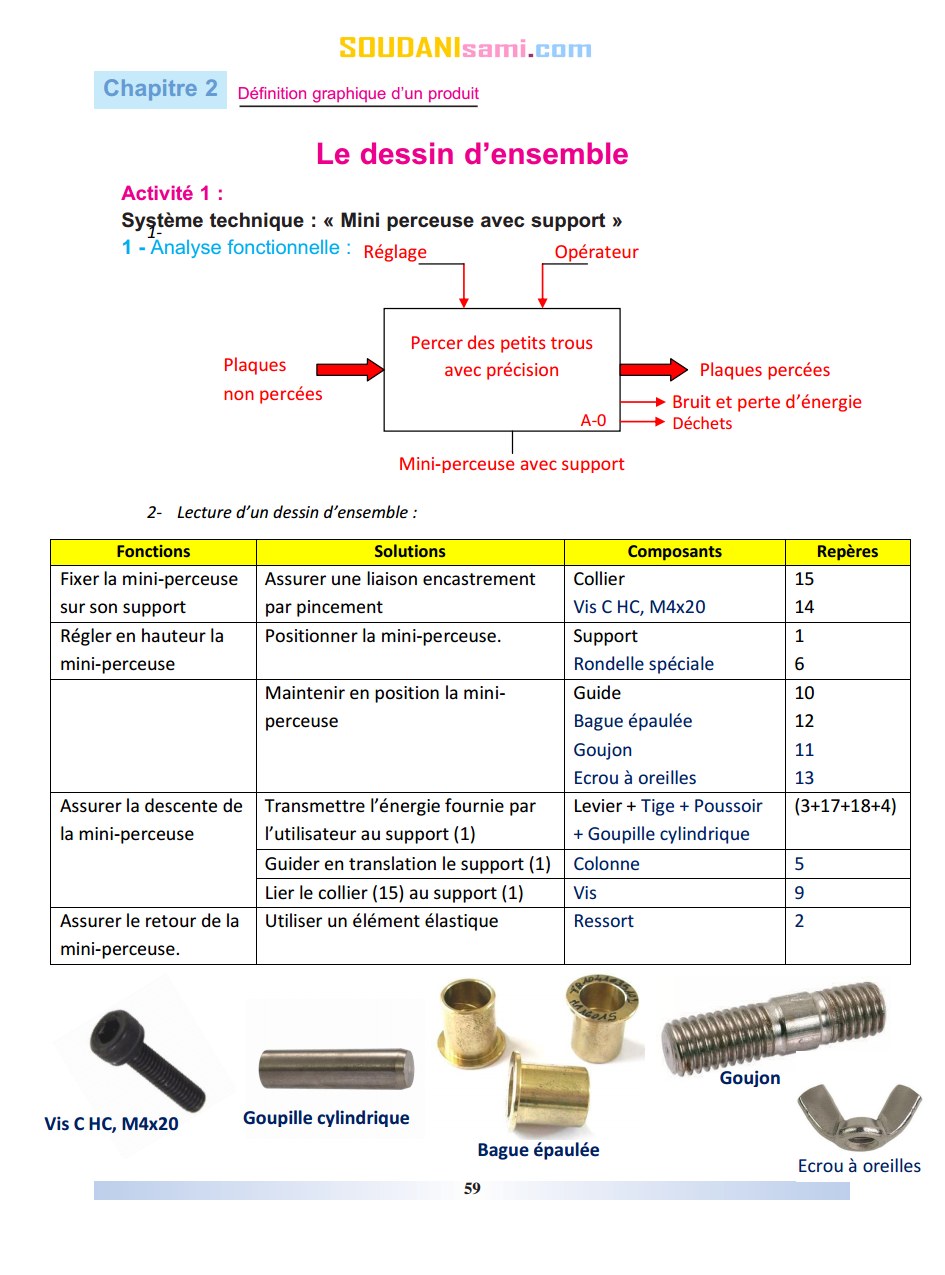 SOUDANIsami.com

Chapitre 2 Définition graphique d'un produit

Le dessin d'ensemble

Activité 1 :
Système technique : « Mini perceuse avec support »
1-
1 - Analyse fonctionnelle :

Réglage
Opérateur
Plaques non percées
Percer des petits trous avec précision
A-0
Plaques percées
Bruit et perte d'énergie
Déchets
Mini-perceuse avec support

2- Lecture d'un dessin d'ensemble :

| Fonctions | Solutions | Composants | Repères |
|---|---|---|---|
| Fixer la mini-perceuse sur son support | Assurer une liaison encastrement par pincement | Collier<br>Vis C HC, M4x20 | 15<br>14 |
| Régler en hauteur la mini-perceuse | Positionner la mini-perceuse. | Support<br>Rondelle spéciale | 1<br>6 |
| | Maintenir en position la mini-perceuse | Guide<br>Bague épaulée<br>Goujon<br>Ecrou à oreilles | 10<br>12<br>11<br>13 |
| Assurer la descente de la mini-perceuse | Transmettre l'énergie fournie par l'utilisateur au support (1) | Levier + Tige + Poussoir + Goupille cylindrique | (3+17+18+4) |
| | Guider en translation le support (1) | Colonne | 5 |
| | Lier le collier (15) au support (1) | Vis | 9 |
| Assurer le retour de la mini-perceuse. | Utiliser un élément élastique | Ressort | 2 |

Vis C HC, M4x20
Goupille cylindrique
Bague épaulée
Goujon
Ecrou à oreilles

59