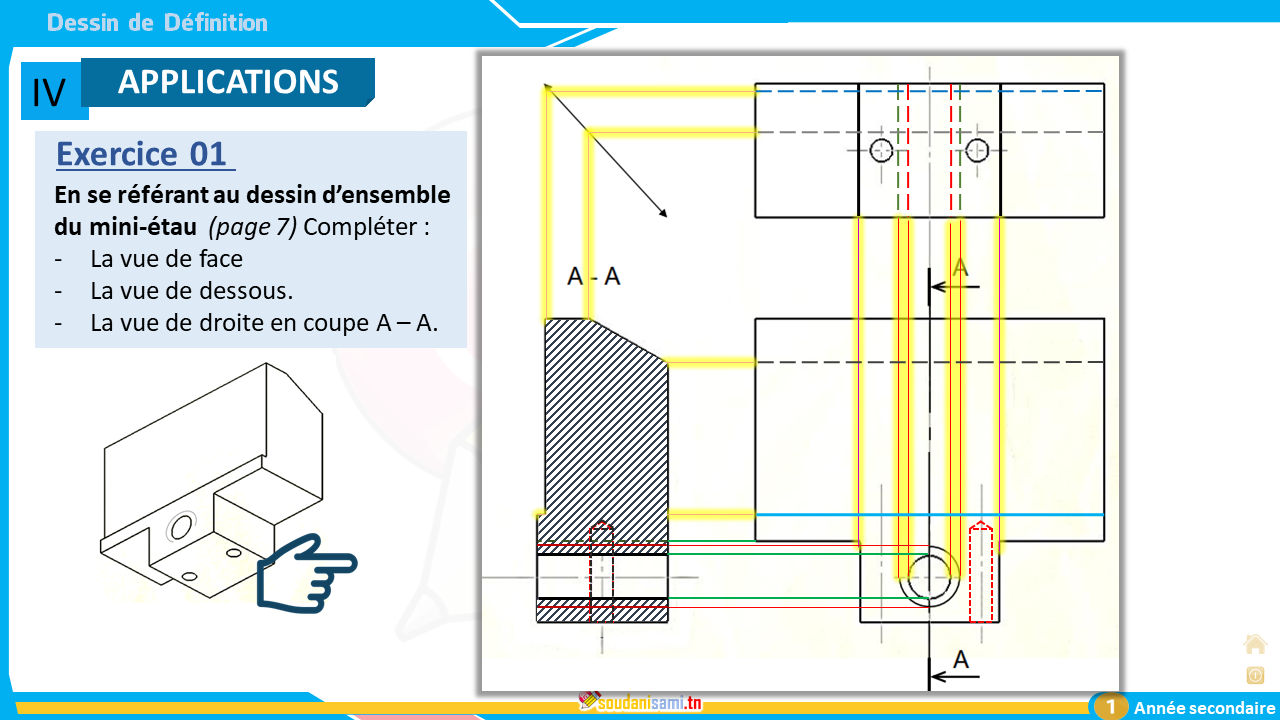 Dessin de Définition

IV APPLICATIONS

Exercice 01

En se référant au dessin d'ensemble du mini-étau (page 7) Compléter :

- La vue de face
- La vue de dessous.
- La vue de droite en coupe A – A.

A - A

A

A

soudanisami.tn

1 Année secondaire