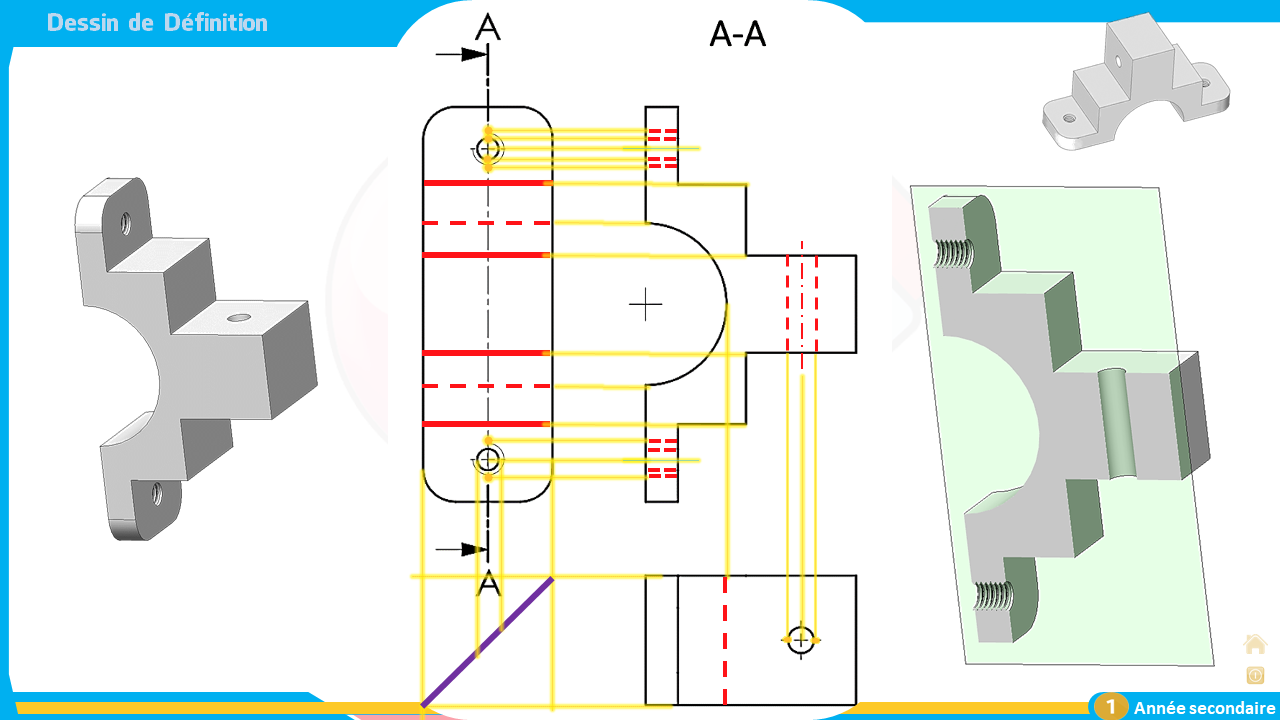 Dessin de Définition

A

A-A

A

1 Année secondaire