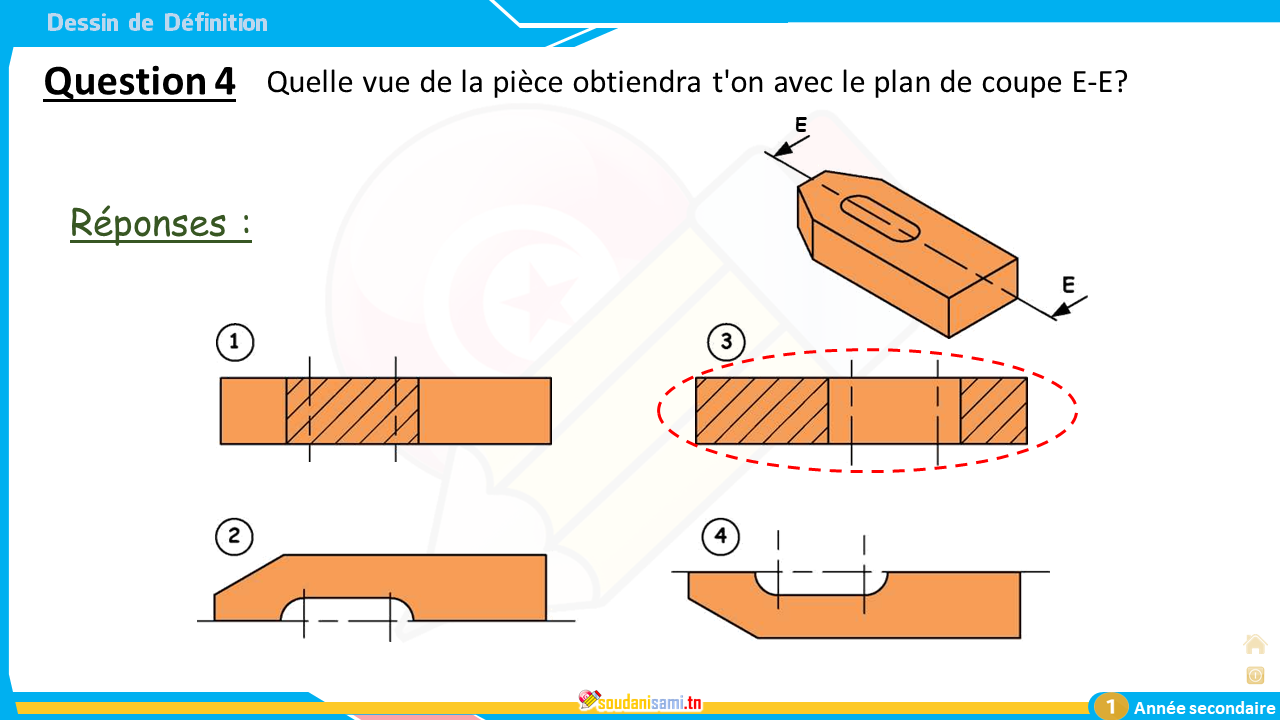 Dessin de Définition

Question 4 Quelle vue de la pièce obtiendra t'on avec le plan de coupe E-E?

Réponses :

E

E

1

3

2

4

soudanisami.tn

1 Année secondaire